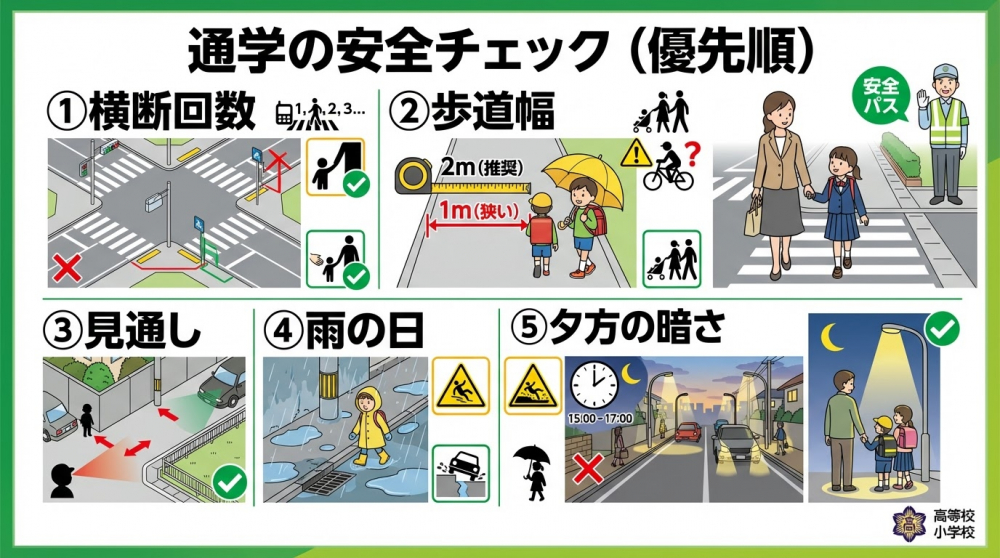 通学の安全チェック（優先順）

①横断回数

1, 2, 3...

②歩道幅

2m（推奨）

1m（狭い）

?

安全パス

③見通し

④雨の日

⑤夕方の暗さ

15:00 - 17:00

高等校
小学校